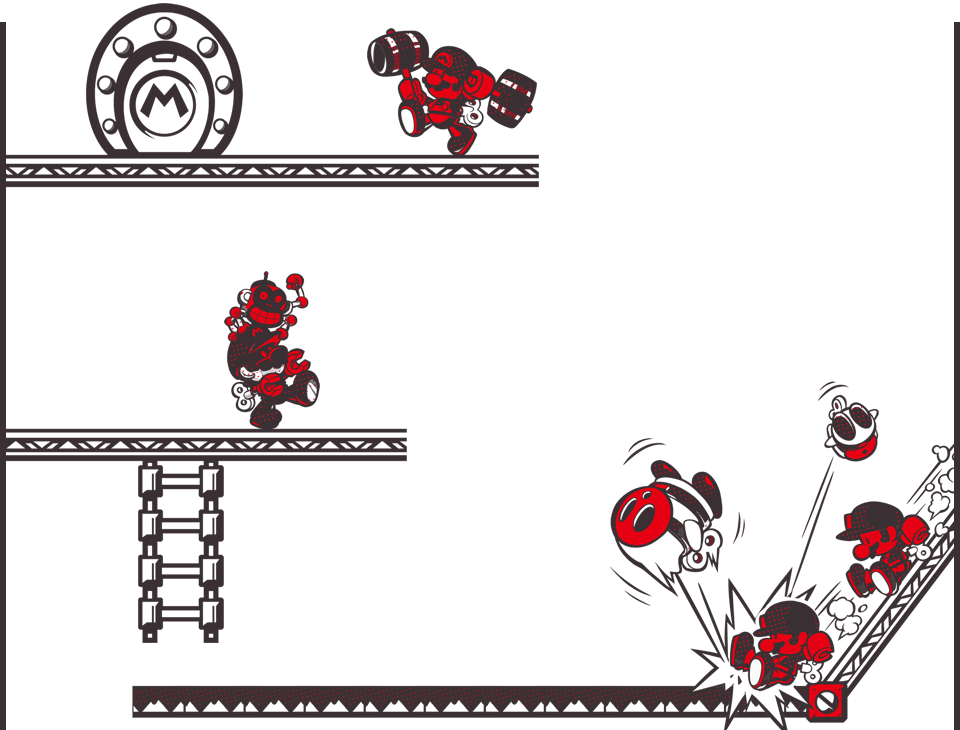 M